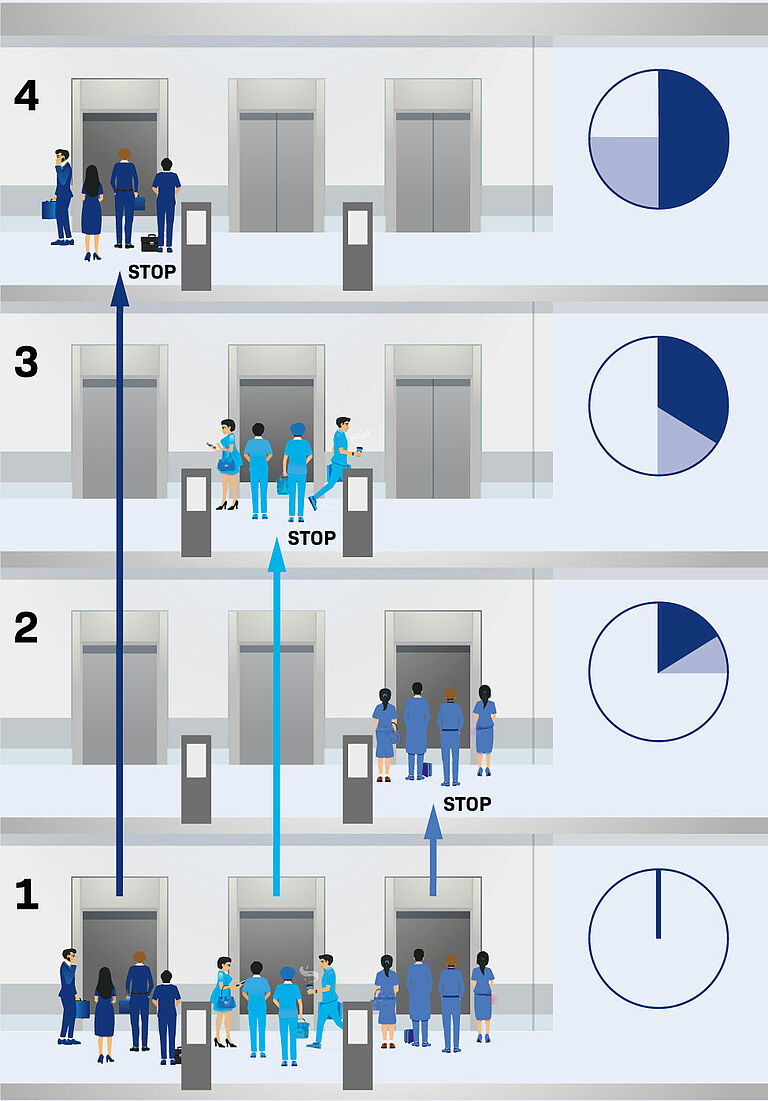 4

STOP

3

STOP

2

STOP

1