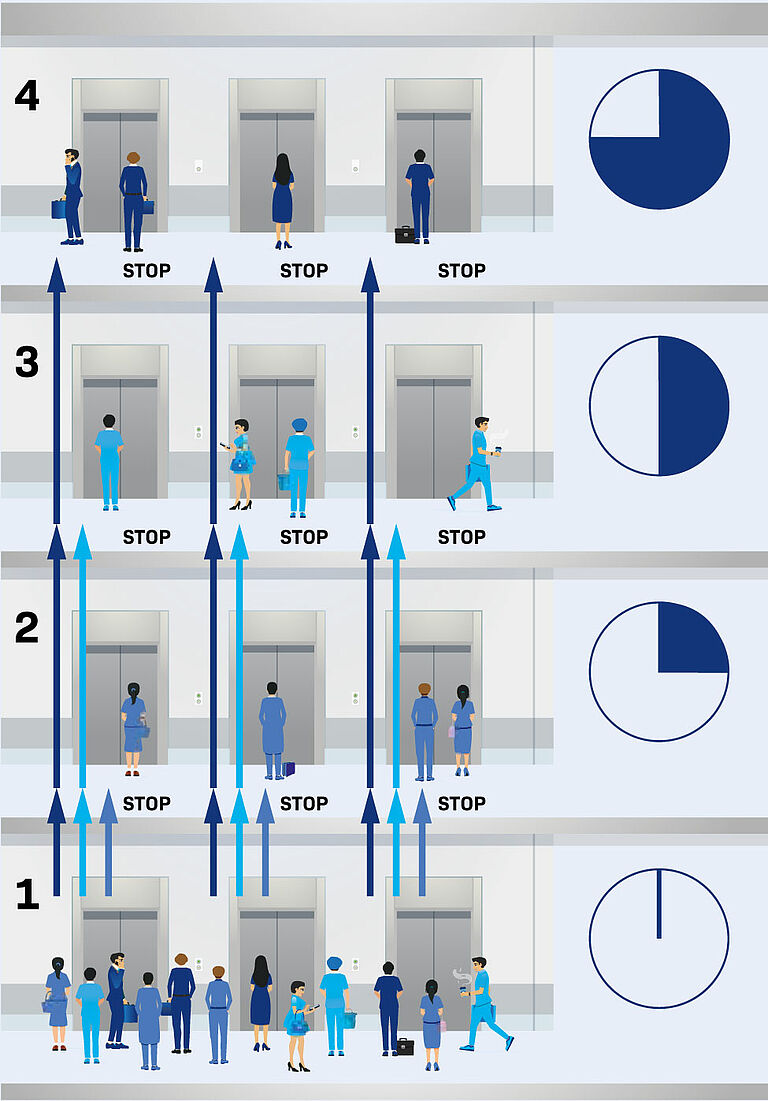 4

STOP STOP STOP

3

STOP STOP STOP

2

STOP STOP STOP

1